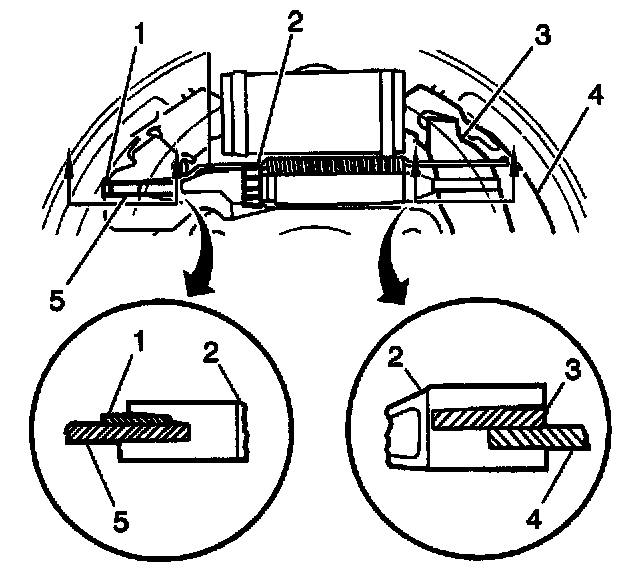 1
2
3
4
5
1
2
5
2
3
4