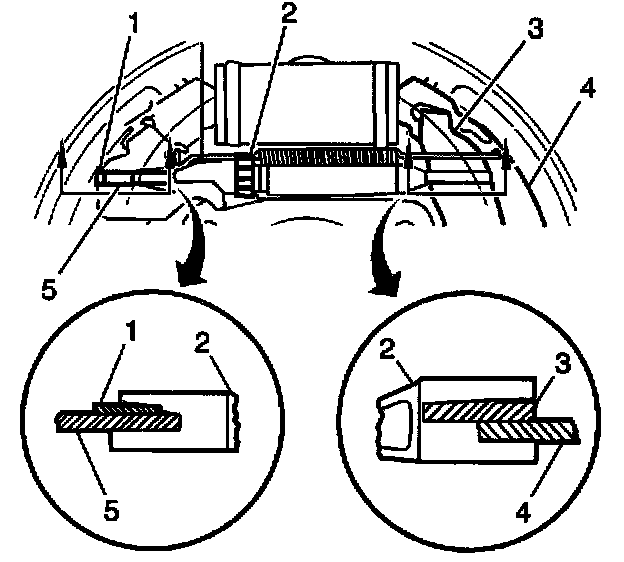 1
2
3
4
5
1
2
5
2
3
4