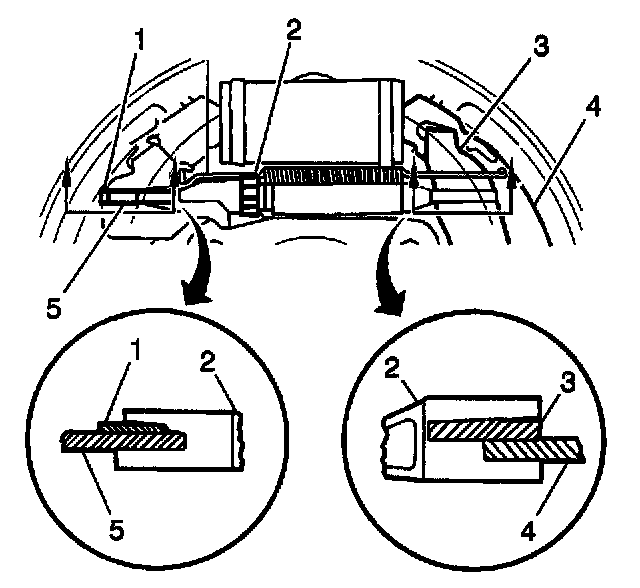 1
2
3
4
5
1
2
5
2
3
4