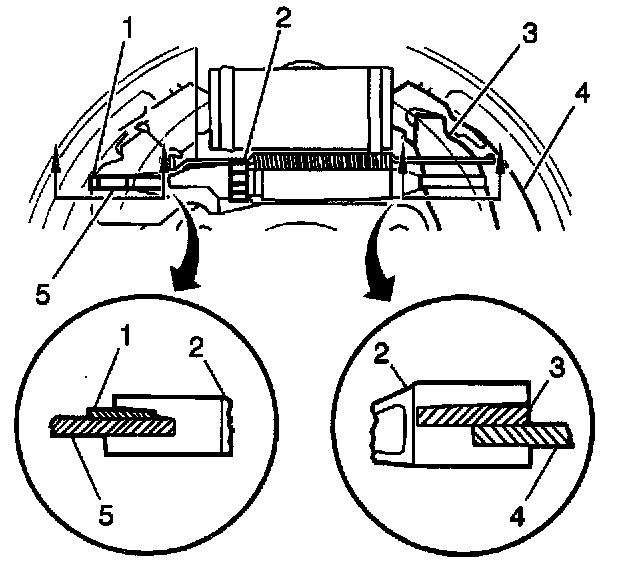 1
2
3
4
5
1
2
5
2
3
4