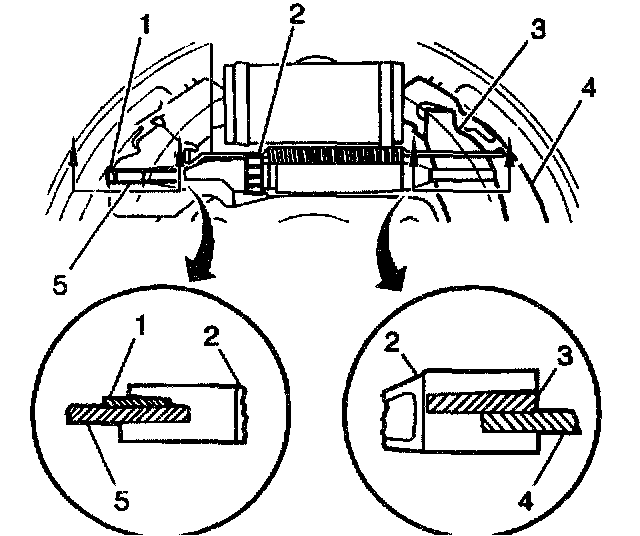 1
2
3
4
5
1
2
5
2
3
4