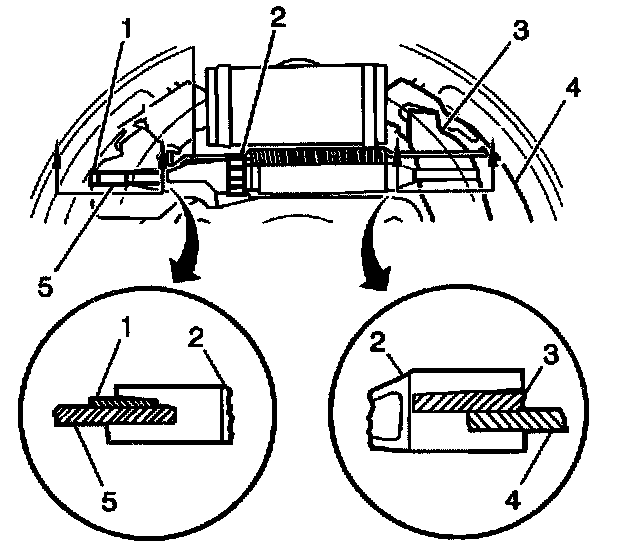 1
2
3
4
5
1
2
5
2
3
4