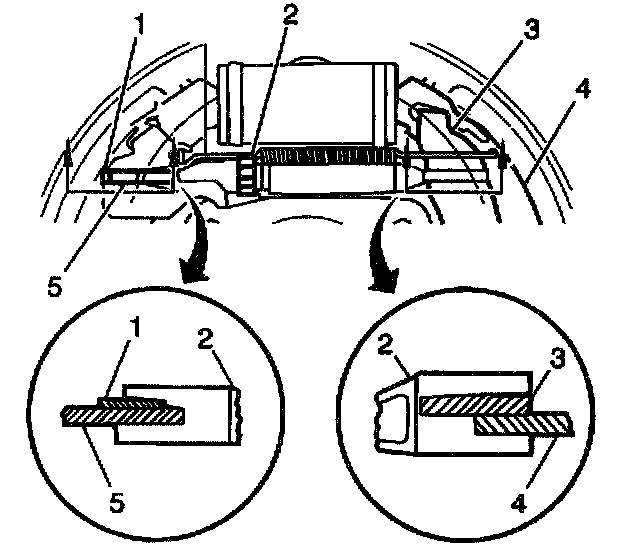 1
2
3
4
5
1
2
5
2
3
4