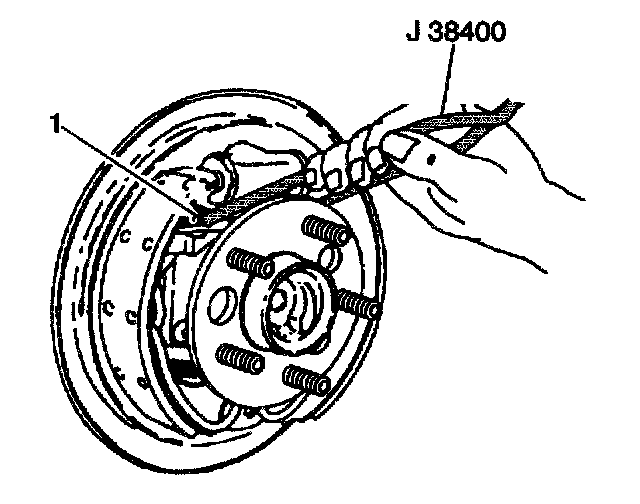 J 38400

1