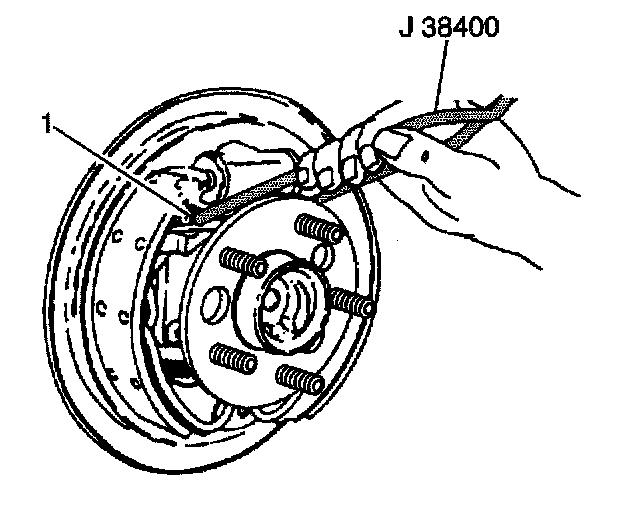 J 38400

1