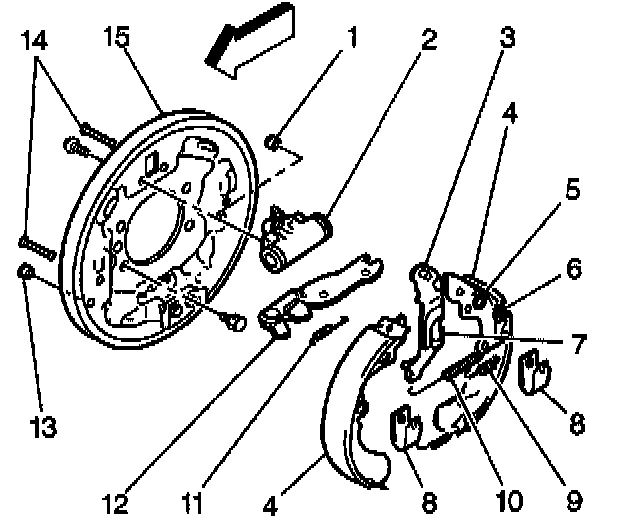 14
15
1
2
3
4
5
6
7
8
13
12
11
4
8
10
9