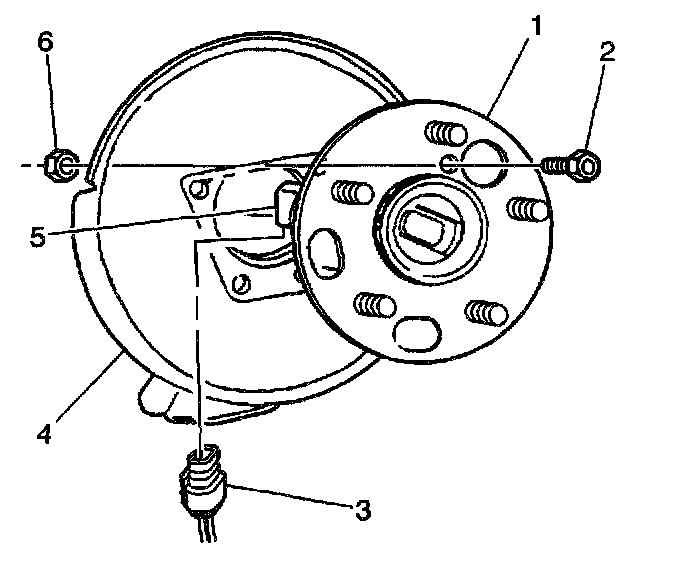 6
1
2
5
4
3