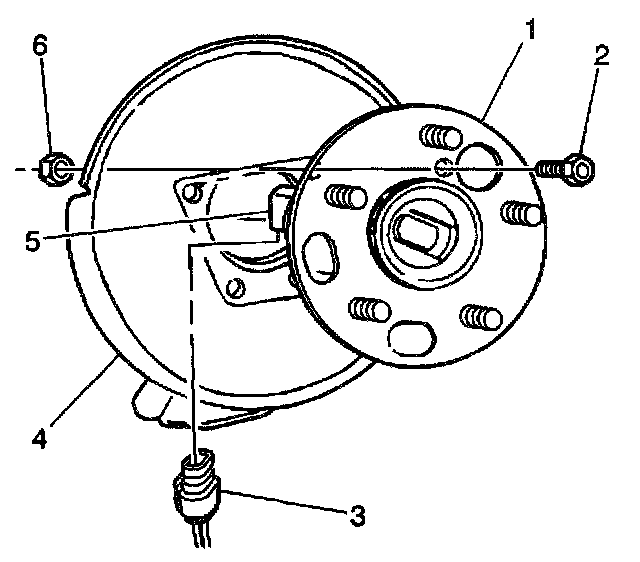 6
1
2
5
4
3