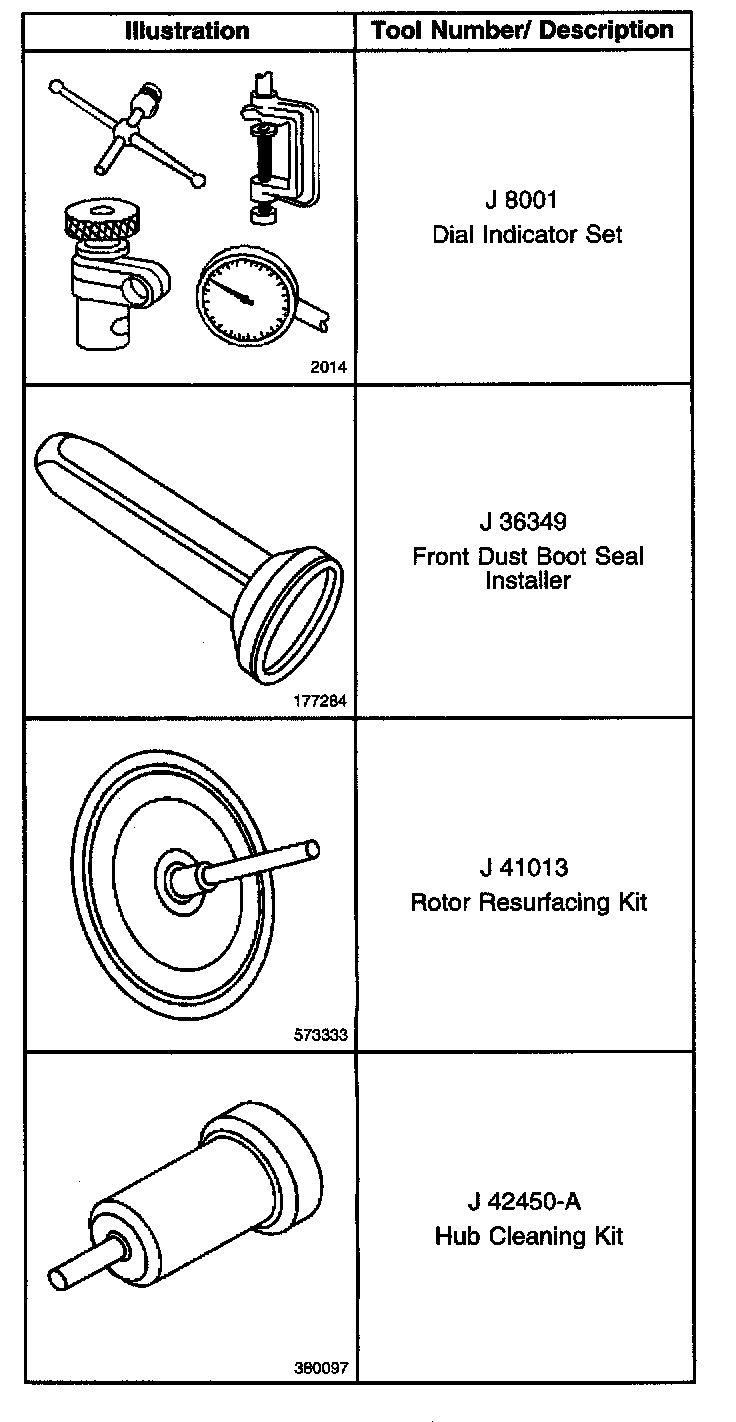 | Illustration | Tool Number/ Description |
|---|---|
| 2014 | J 8001 Dial Indicator Set |
| 177284 | J 36349 Front Dust Boot Seal Installer |
| 573333 | J 41013 Rotor Resurfacing Kit |
| 380097 | J 42450-A Hub Cleaning Kit |