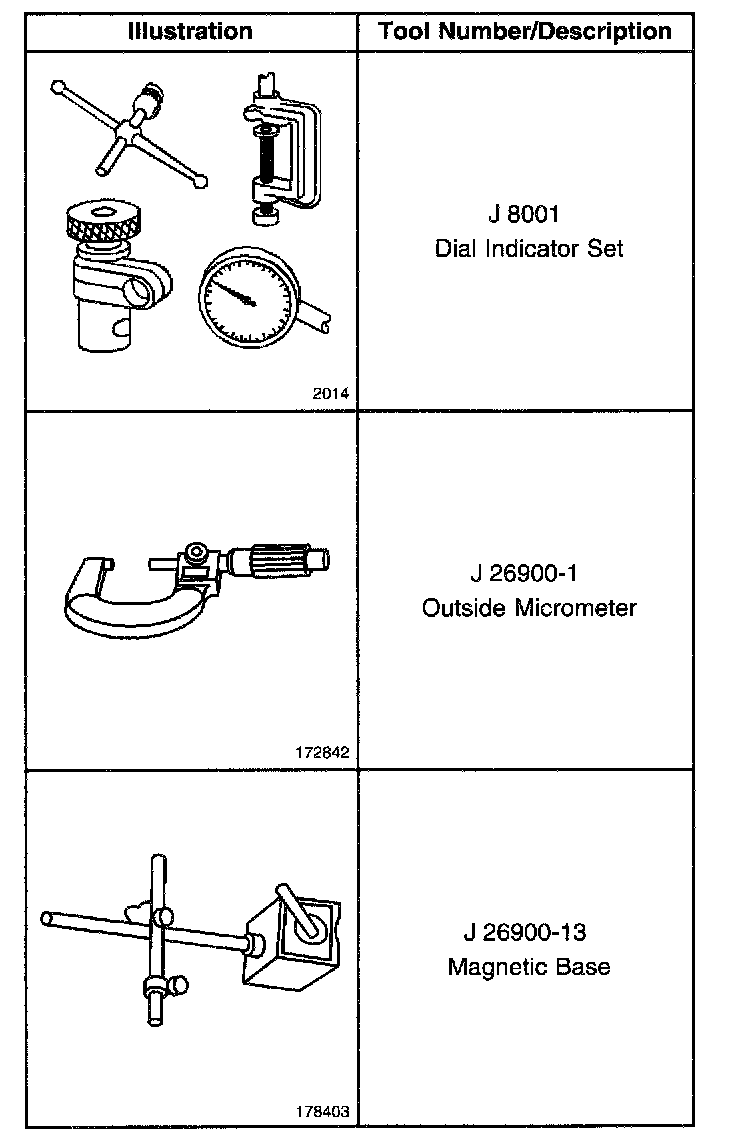 | Illustration | Tool Number/Description |
|---|---|
| 2014 | J 8001 Dial Indicator Set |
| 172842 | J 26900-1 Outside Micrometer |
| 178403 | J 26900-13 Magnetic Base |