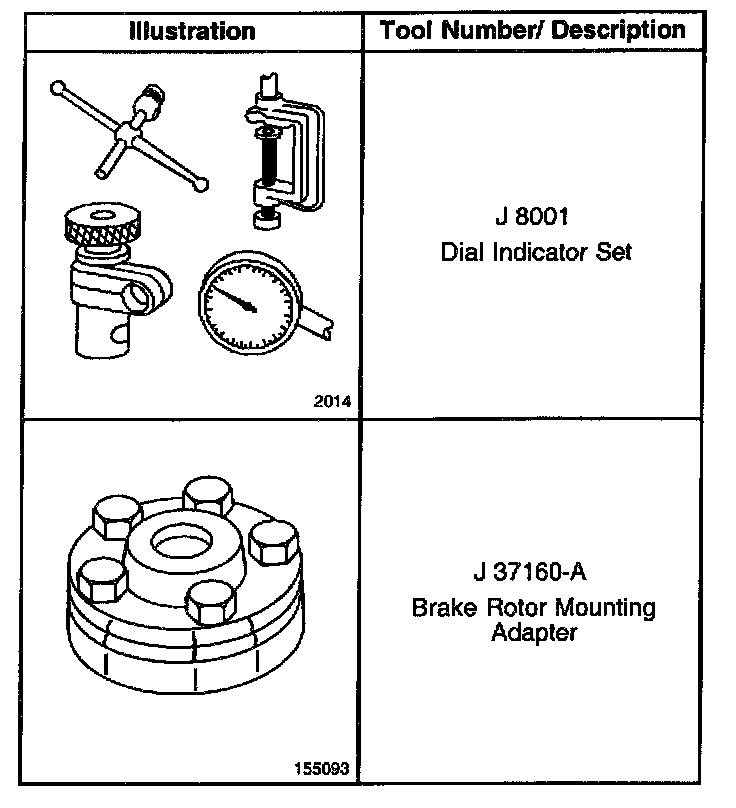 | Illustration | Tool Number/ Description |
|---|---|
| 2014 | J 8001 Dial Indicator Set |
| 155093 | J 37160-A Brake Rotor Mounting Adapter |