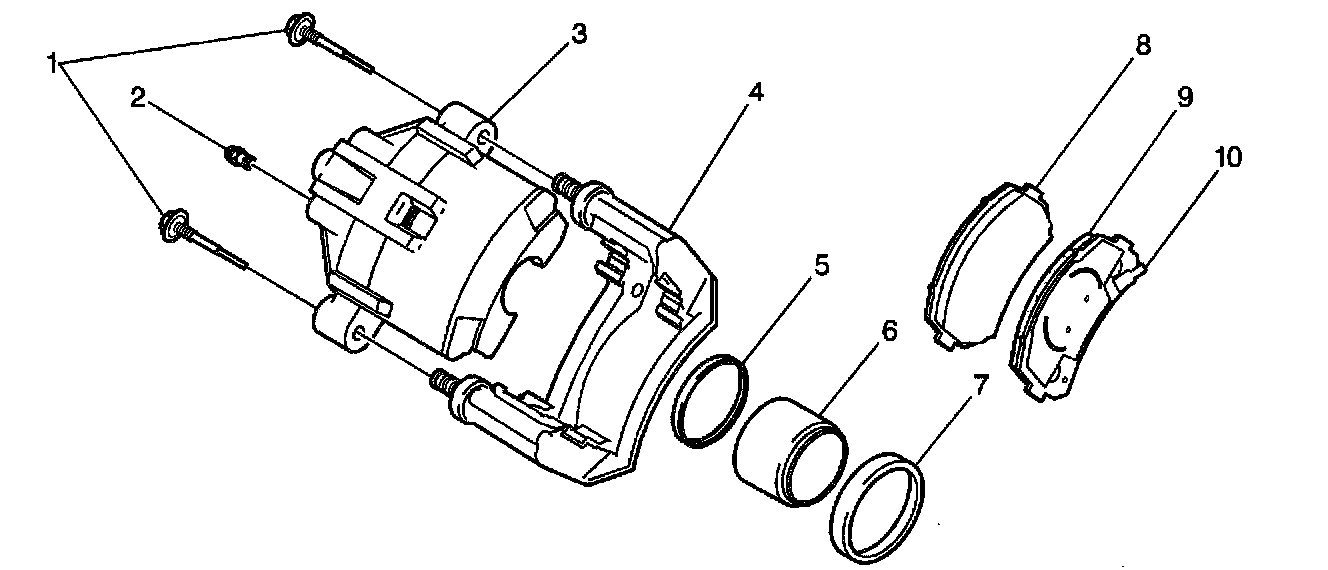 1
2
3
4
5
6
7
8
9
10