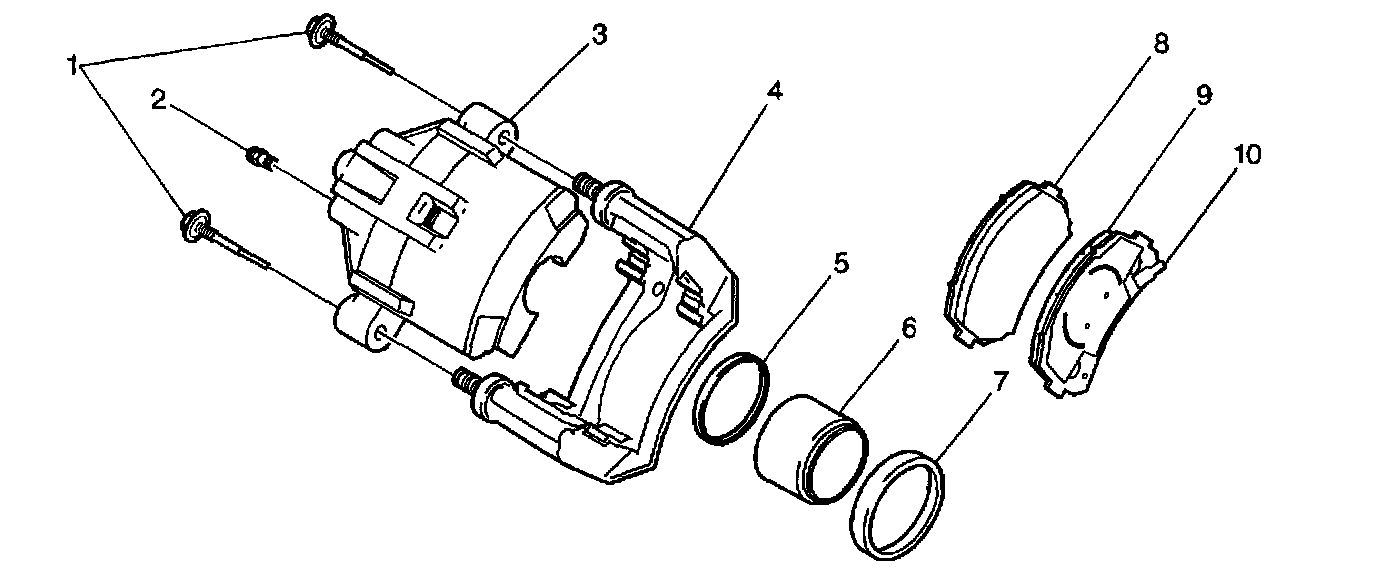 1
2
3
4
5
6
7
8
9
10