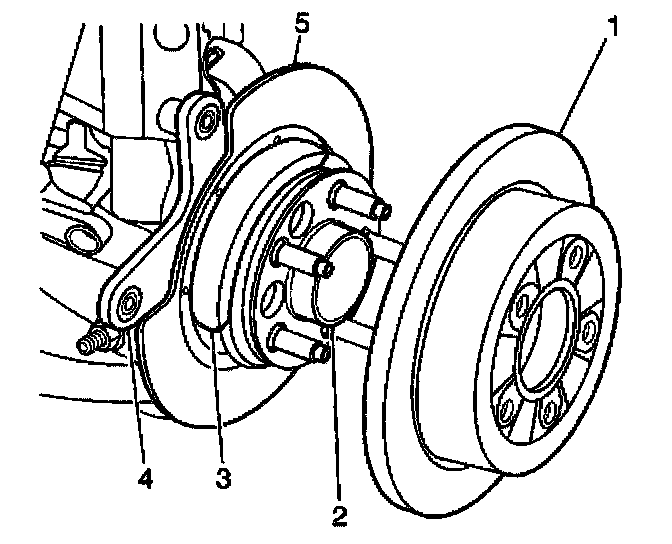 5
1
4
3
2