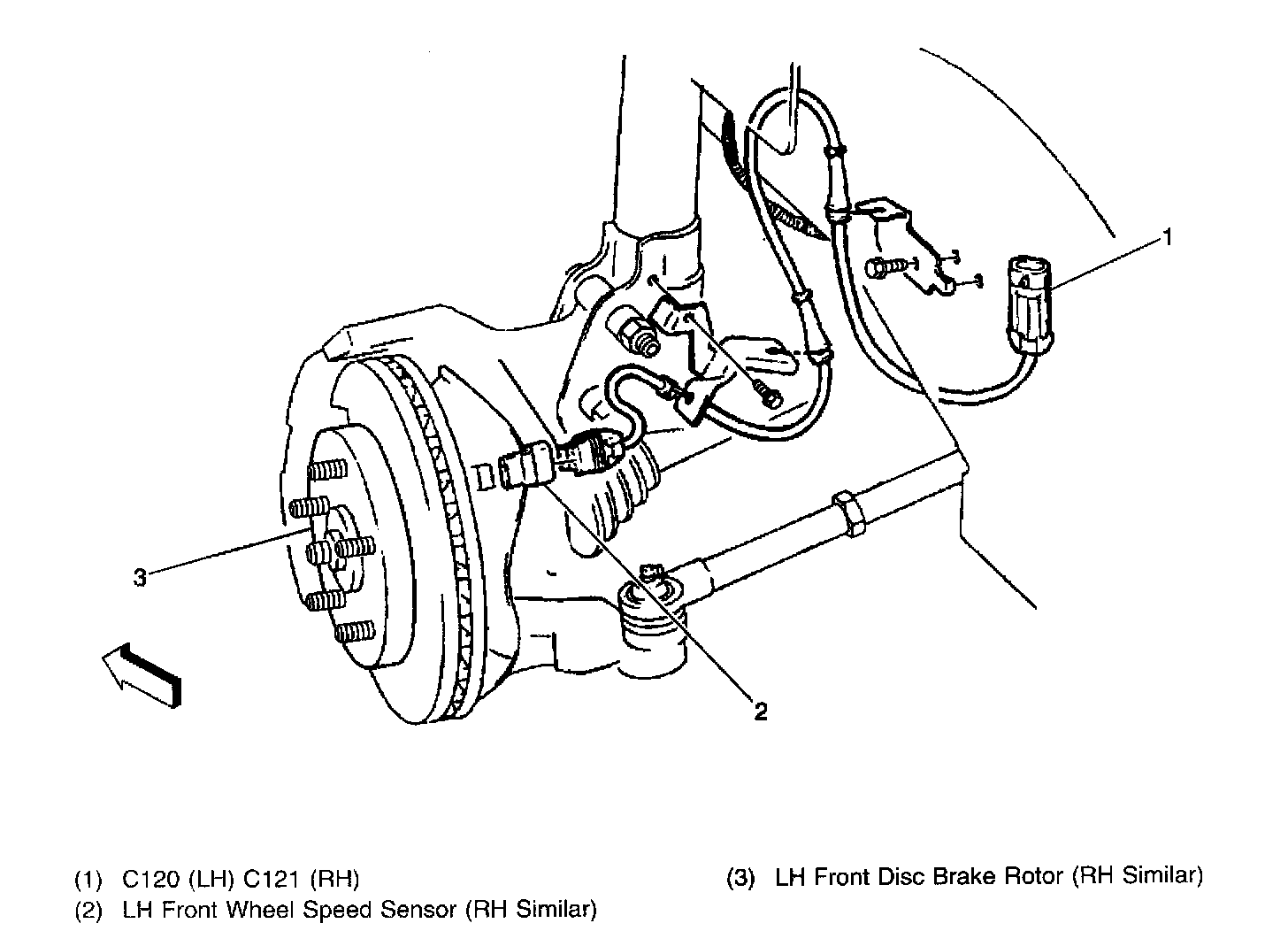 1

3

2

(1) C120 (LH) C121 (RH)
(2) LH Front Wheel Speed Sensor (RH Similar)

(3) LH Front Disc Brake Rotor (RH Similar)