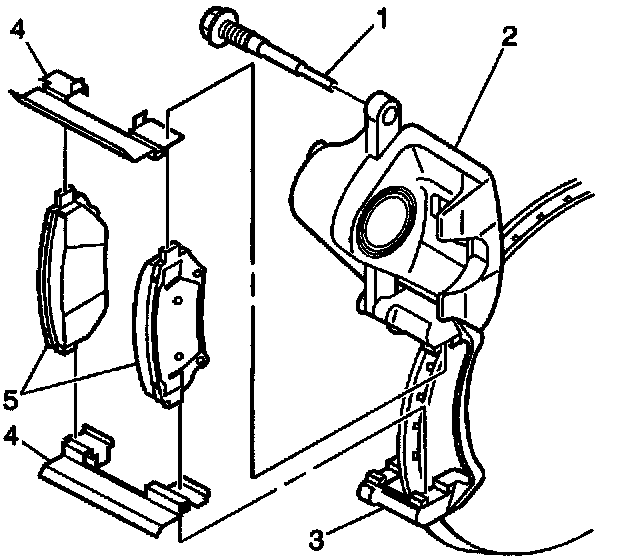 4
1
2
5
4
3