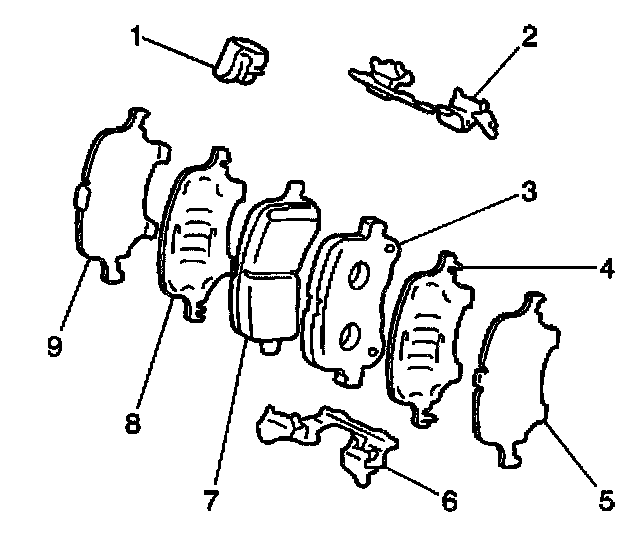 1
2
3
4
9
8
7
6
5