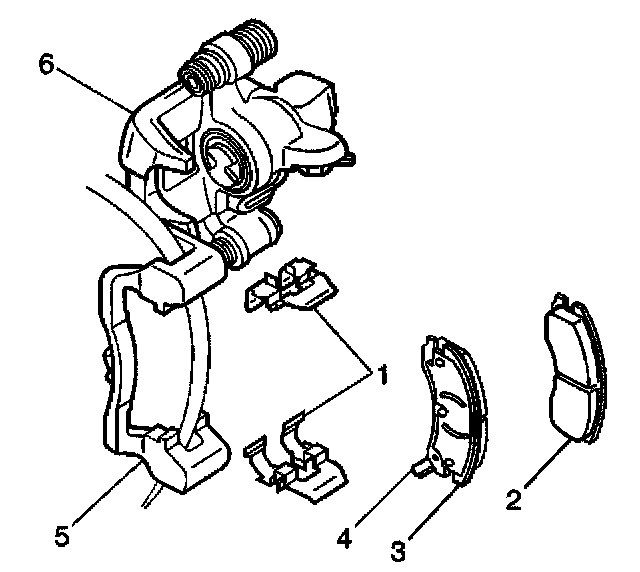 6
1
5
4
3
2