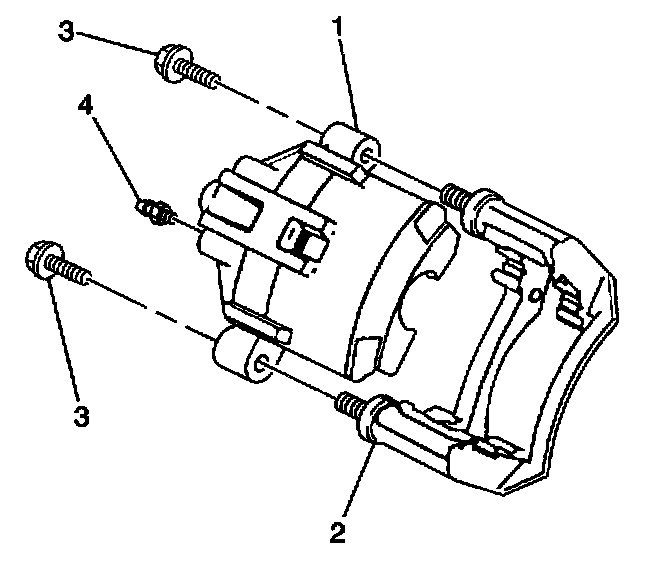 3
1
4
3
2