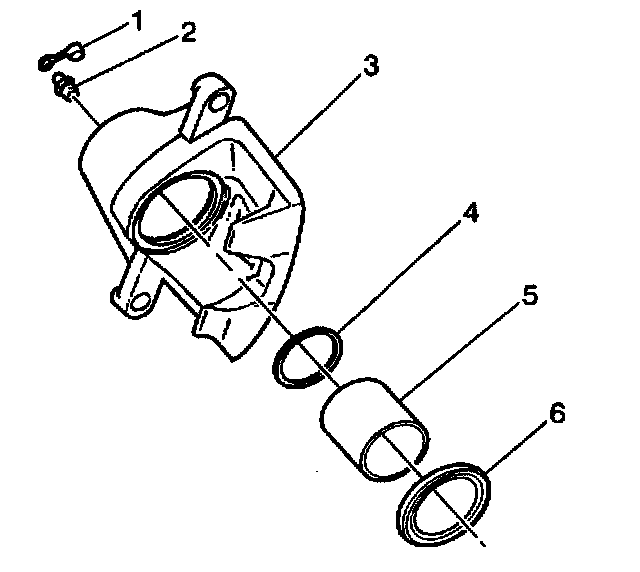 1
2
3
4
5
6