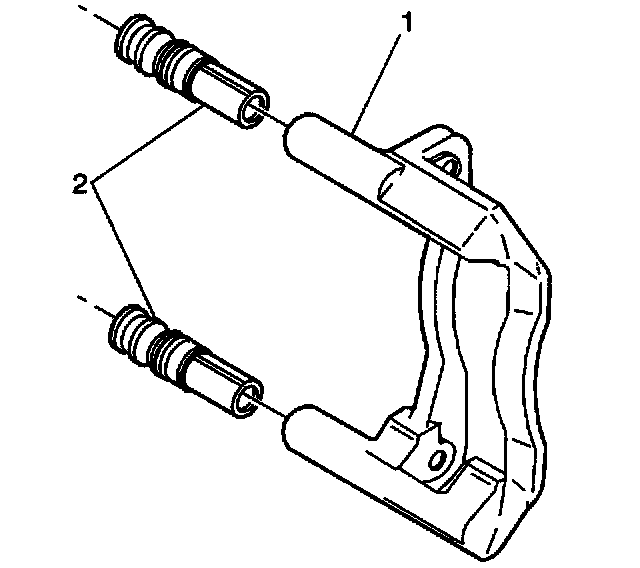 1
2