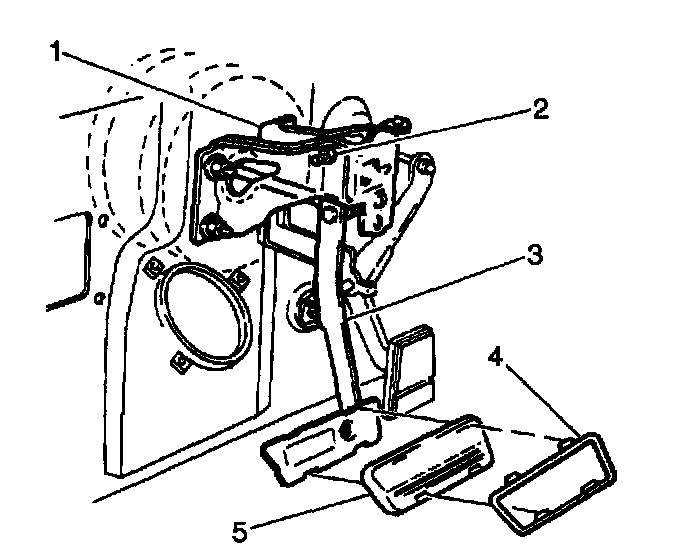 1
2
3
4
5