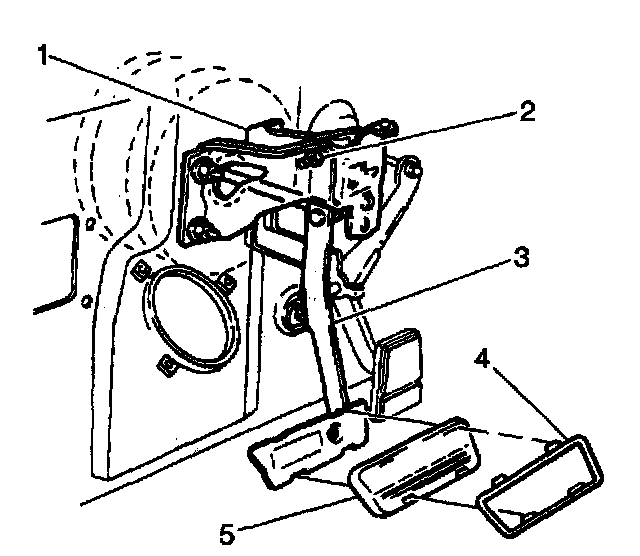 1
2
3
4
5