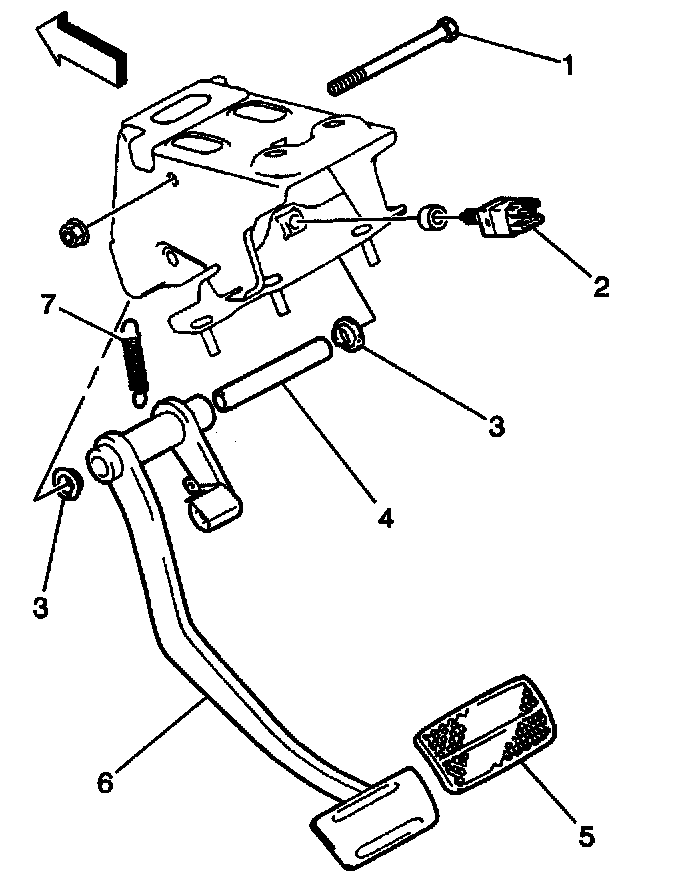 1
2
7
3
4
3
6
5