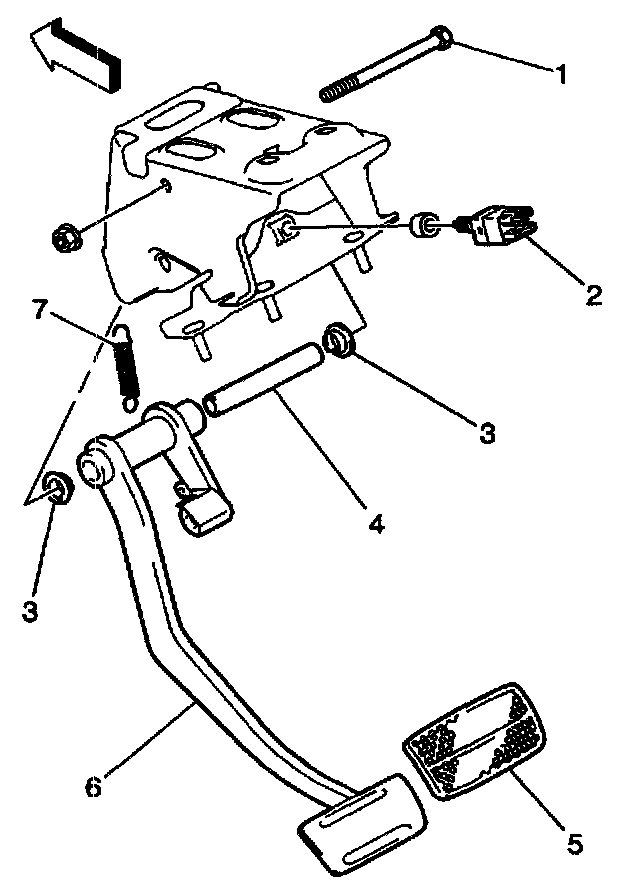 1
2
7
3
4
3
6
5