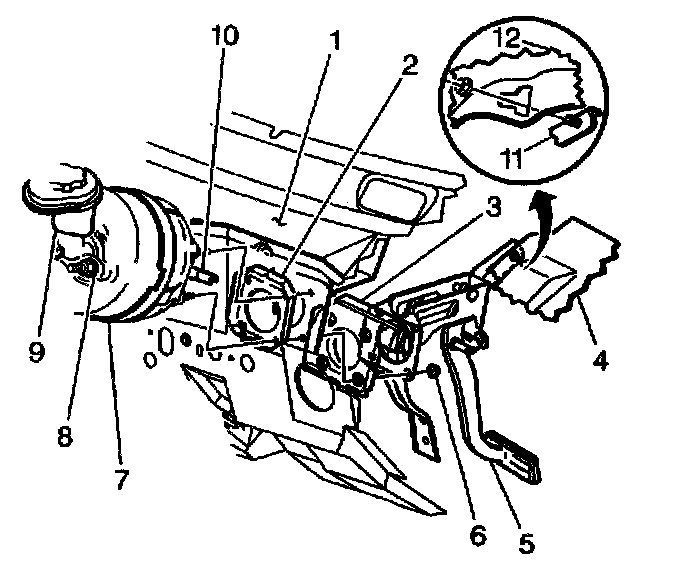 10
1
2
12
11
3
4
9
8
7
6
5