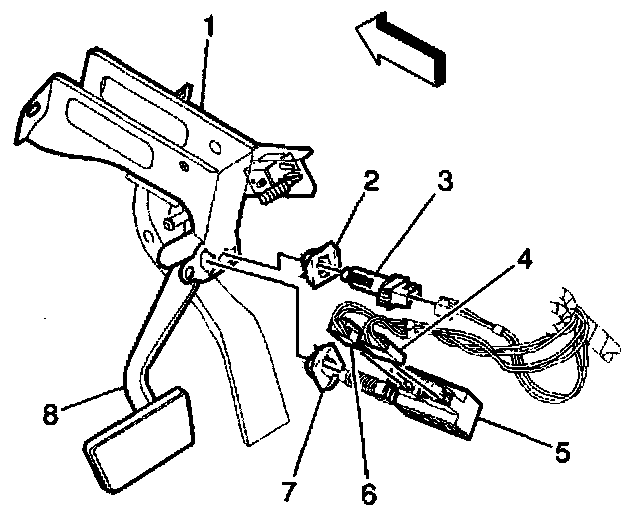 1
2
3
4
8
5
7
6