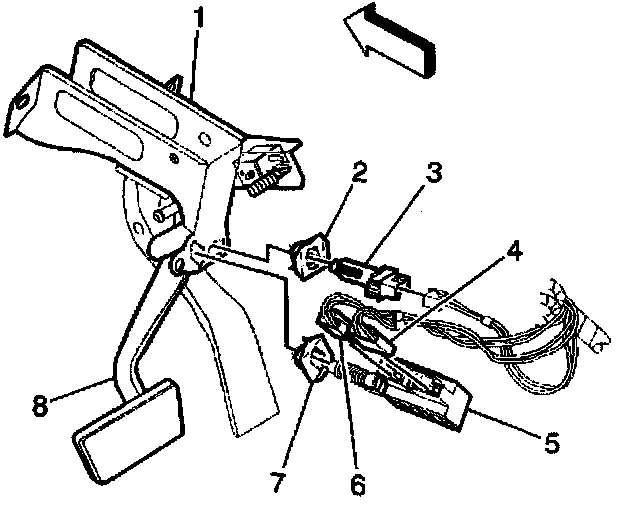 1
2
3
4
8
5
7
6