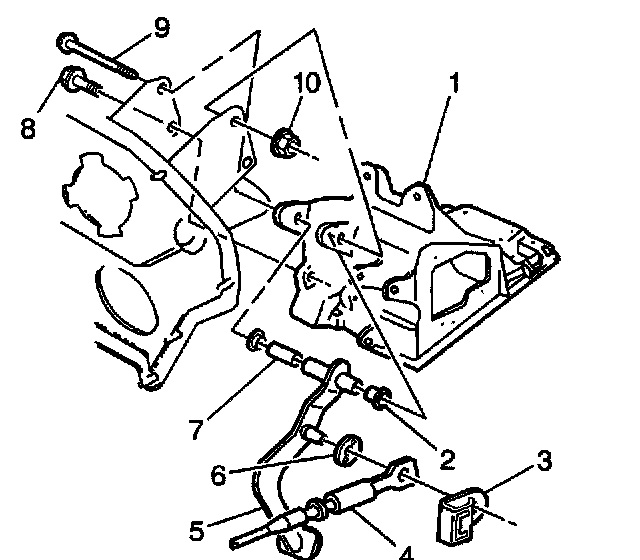 9
8
10
1
7
2
6
3
5
4