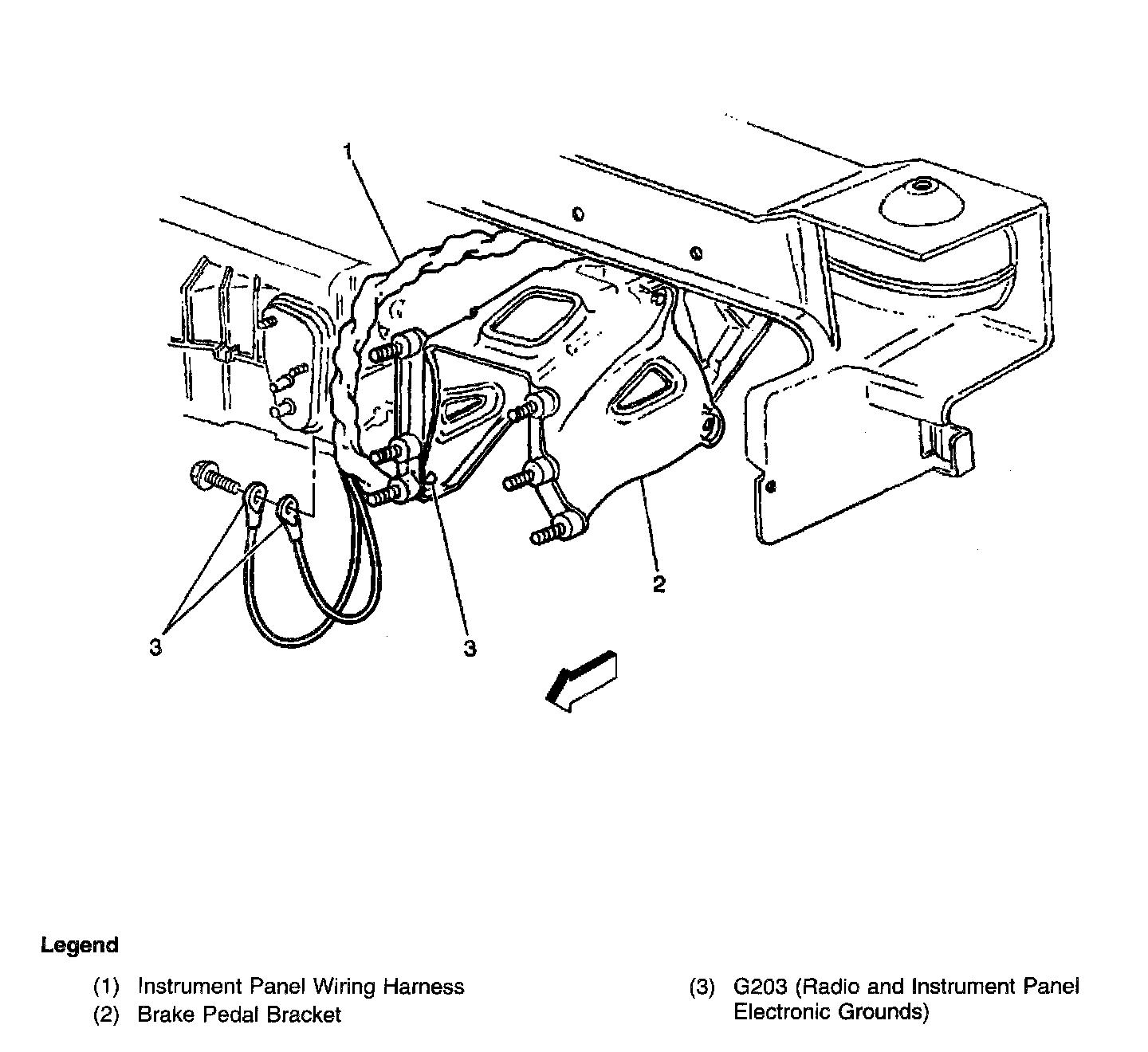 1

2

3

3

Legend

(1) Instrument Panel Wiring Harness
(2) Brake Pedal Bracket

(3) G203 (Radio and Instrument Panel Electronic Grounds)