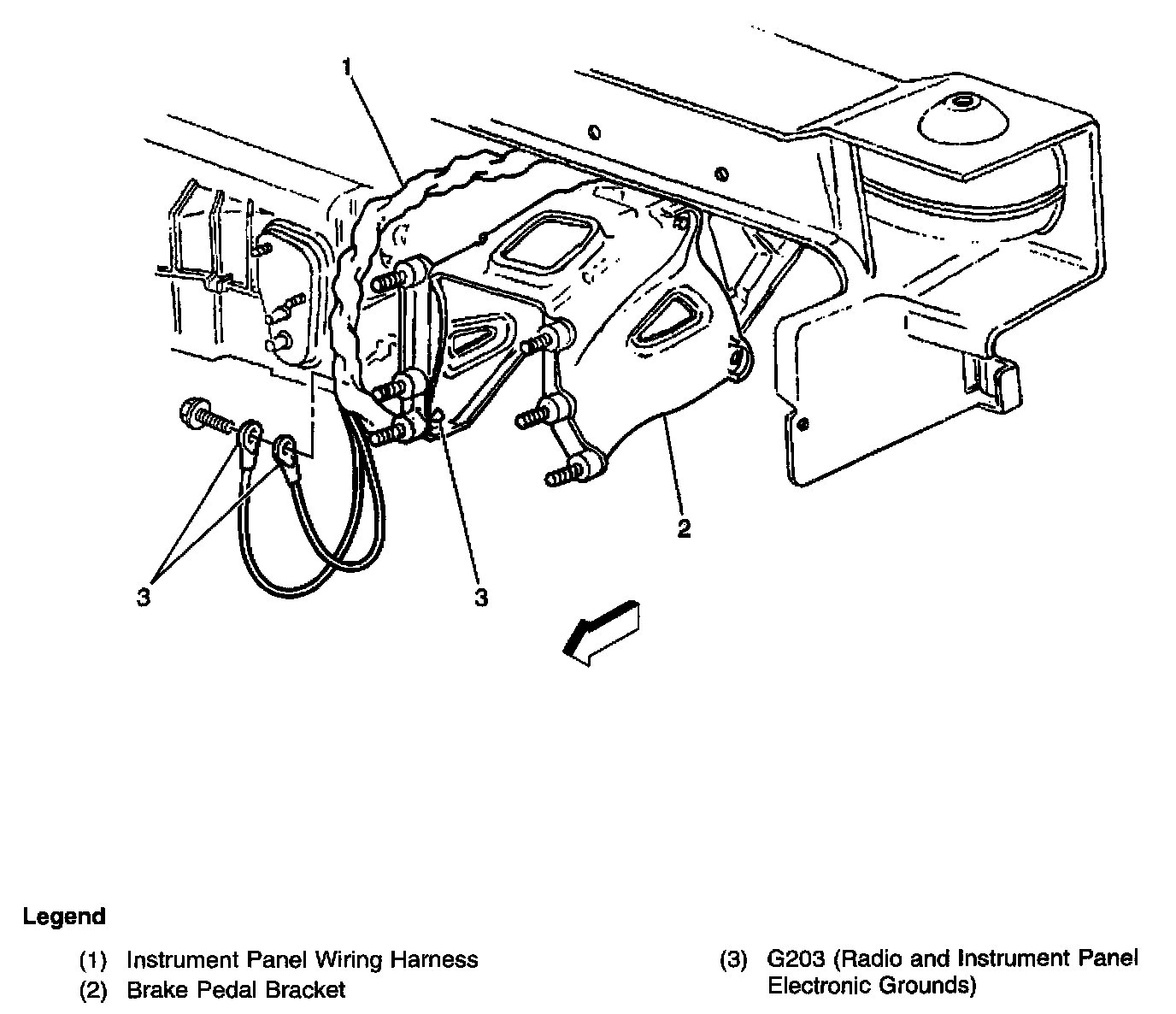 1

2

3

3

Legend

(1) Instrument Panel Wiring Harness
(2) Brake Pedal Bracket

(3) G203 (Radio and Instrument Panel Electronic Grounds)