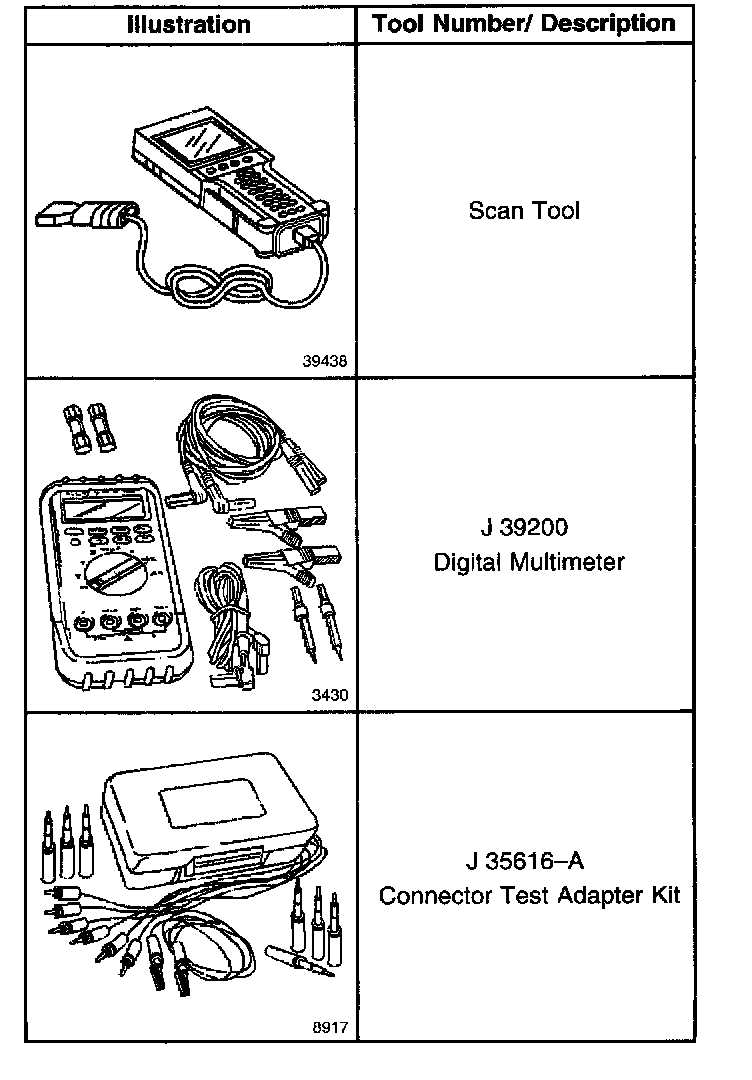 | Illustration | Tool Number/ Description |
|---|---|
| 39438 | Scan Tool |
| 3430 | J 39200 Digital Multimeter |
| 8917 | J 35616–A Connector Test Adapter Kit |