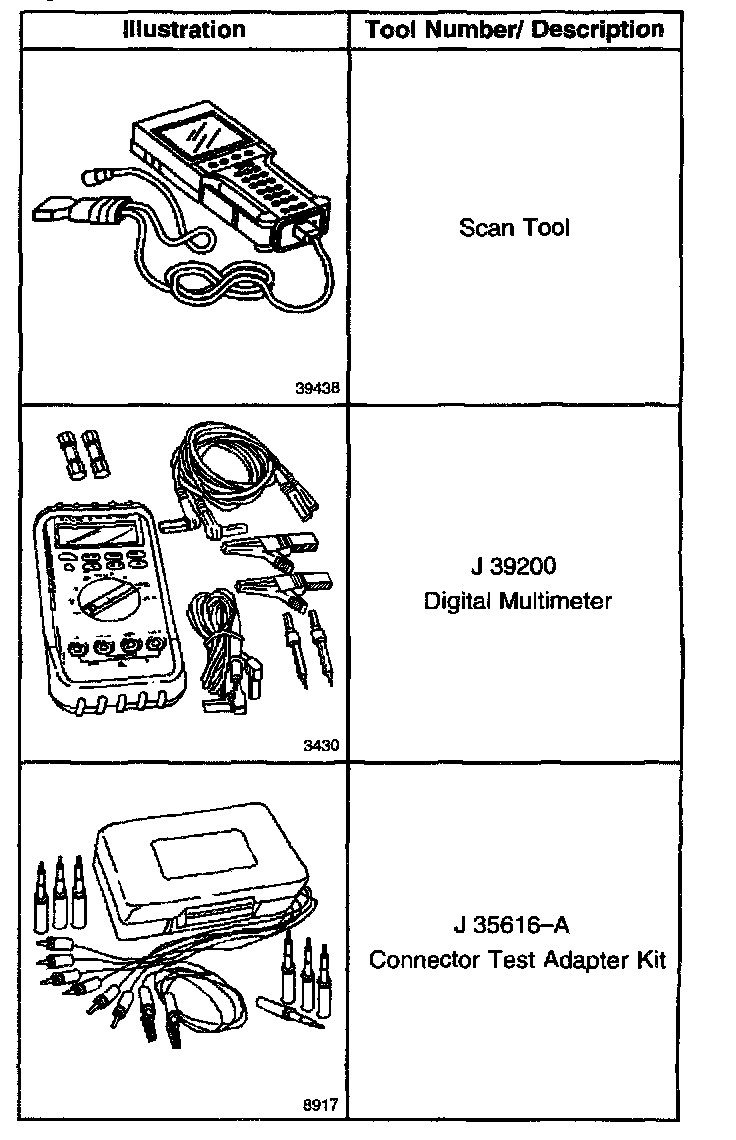 | Illustration | Tool Number/ Description |
|---|---|
| 39438 | Scan Tool |
| 3430 | J 39200 Digital Multimeter |
| 8917 | J 35616–A Connector Test Adapter Kit |