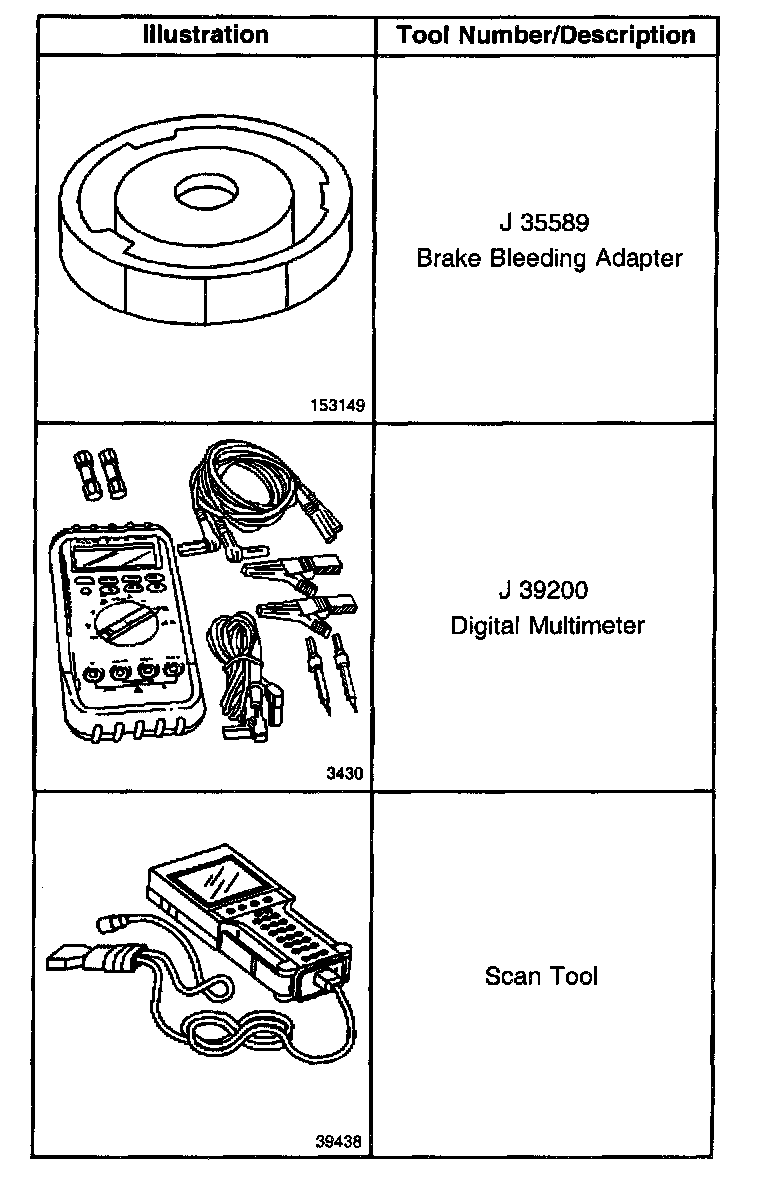 | Illustration | Tool Number/Description |
|---|---|
| 153149 | J 35589 Brake Bleeding Adapter |
| 3430 | J 39200 Digital Multimeter |
| 39438 | Scan Tool |