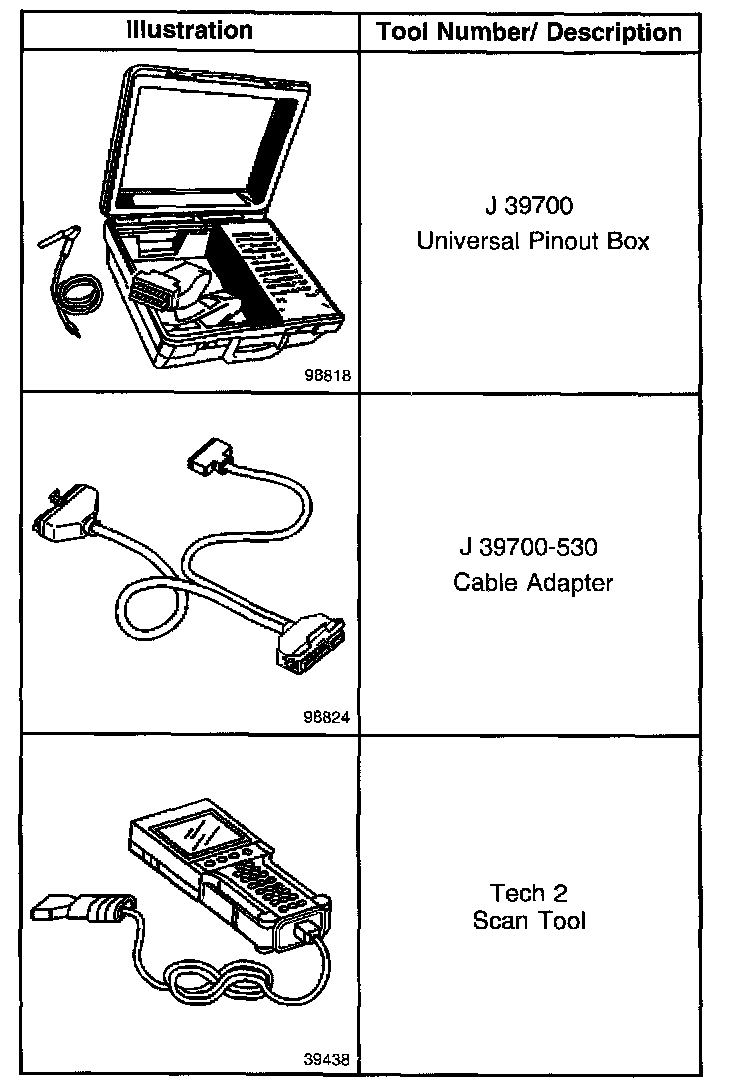 | Illustration | Tool Number/ Description |
|---|---|
| 98818 | J 39700 Universal Pinout Box |
| 98824 | J 39700-530 Cable Adapter |
| 39438 | Tech 2 Scan Tool |