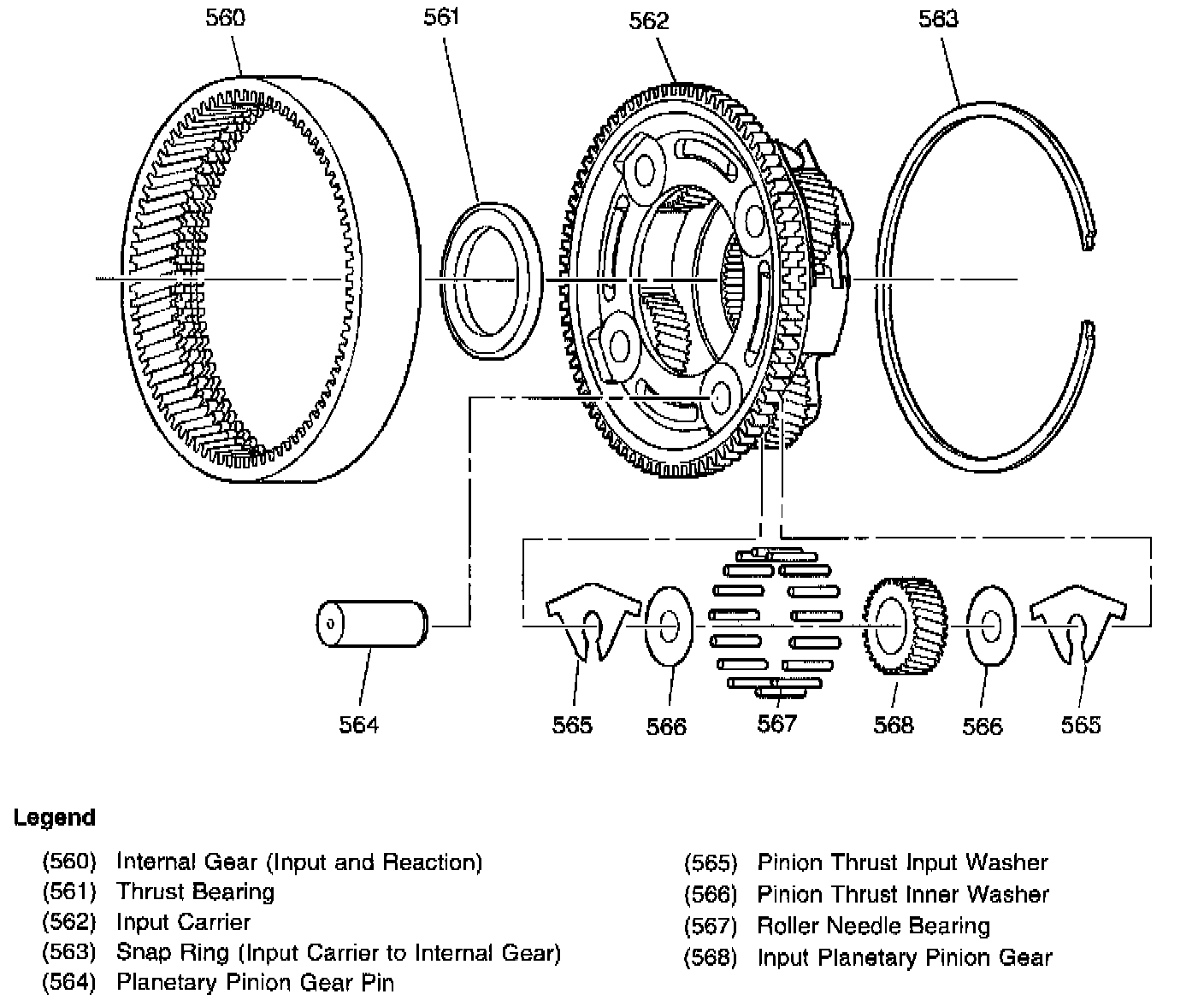 560
561
562
563
564
565
566
567
568
566
565

Legend

(560) Internal Gear (Input and Reaction)
(561) Thrust Bearing
(562) Input Carrier
(563) Snap Ring (Input Carrier to Internal Gear)
(564) Planetary Pinion Gear Pin

(565) Pinion Thrust Input Washer
(566) Pinion Thrust Inner Washer
(567) Roller Needle Bearing
(568) Input Planetary Pinion Gear