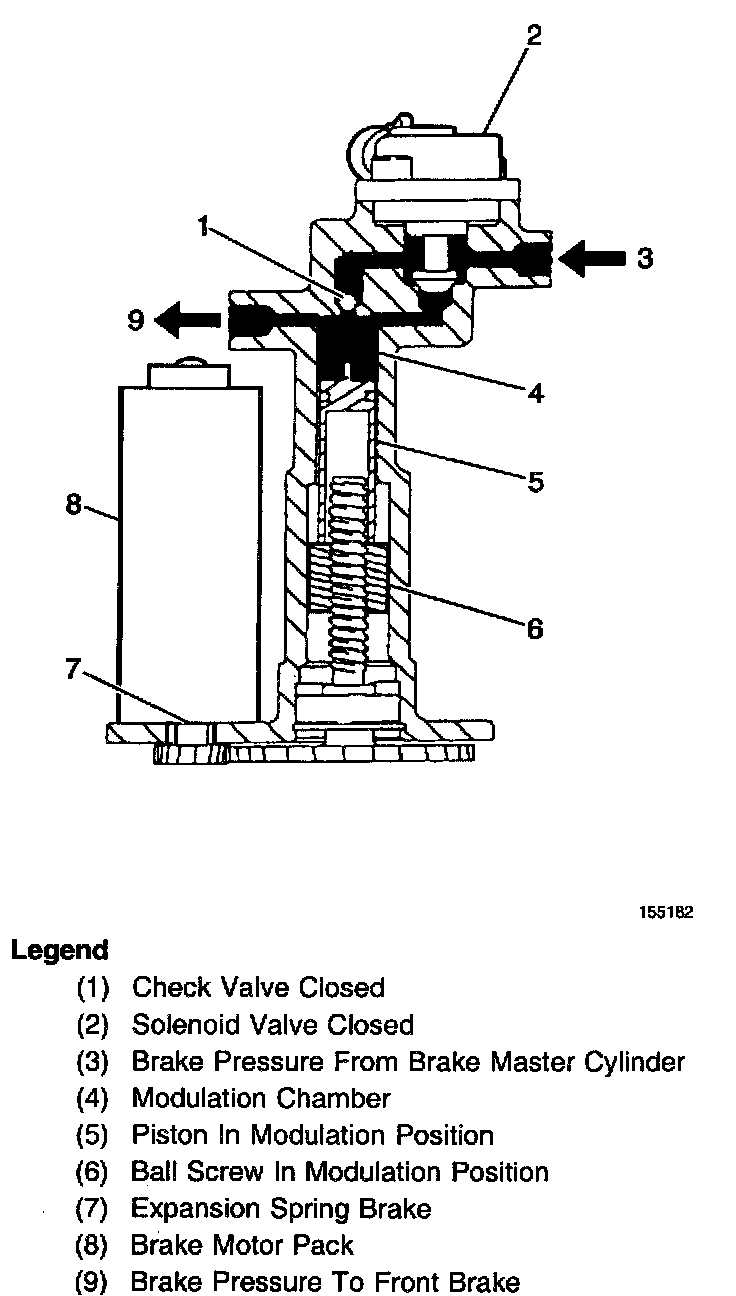 2

1

3

9

4

5

8

6

7

155182

Legend
(1) Check Valve Closed
(2) Solenoid Valve Closed
(3) Brake Pressure From Brake Master Cylinder
(4) Modulation Chamber
(5) Piston In Modulation Position
(6) Ball Screw In Modulation Position
(7) Expansion Spring Brake
(8) Brake Motor Pack
(9) Brake Pressure To Front Brake