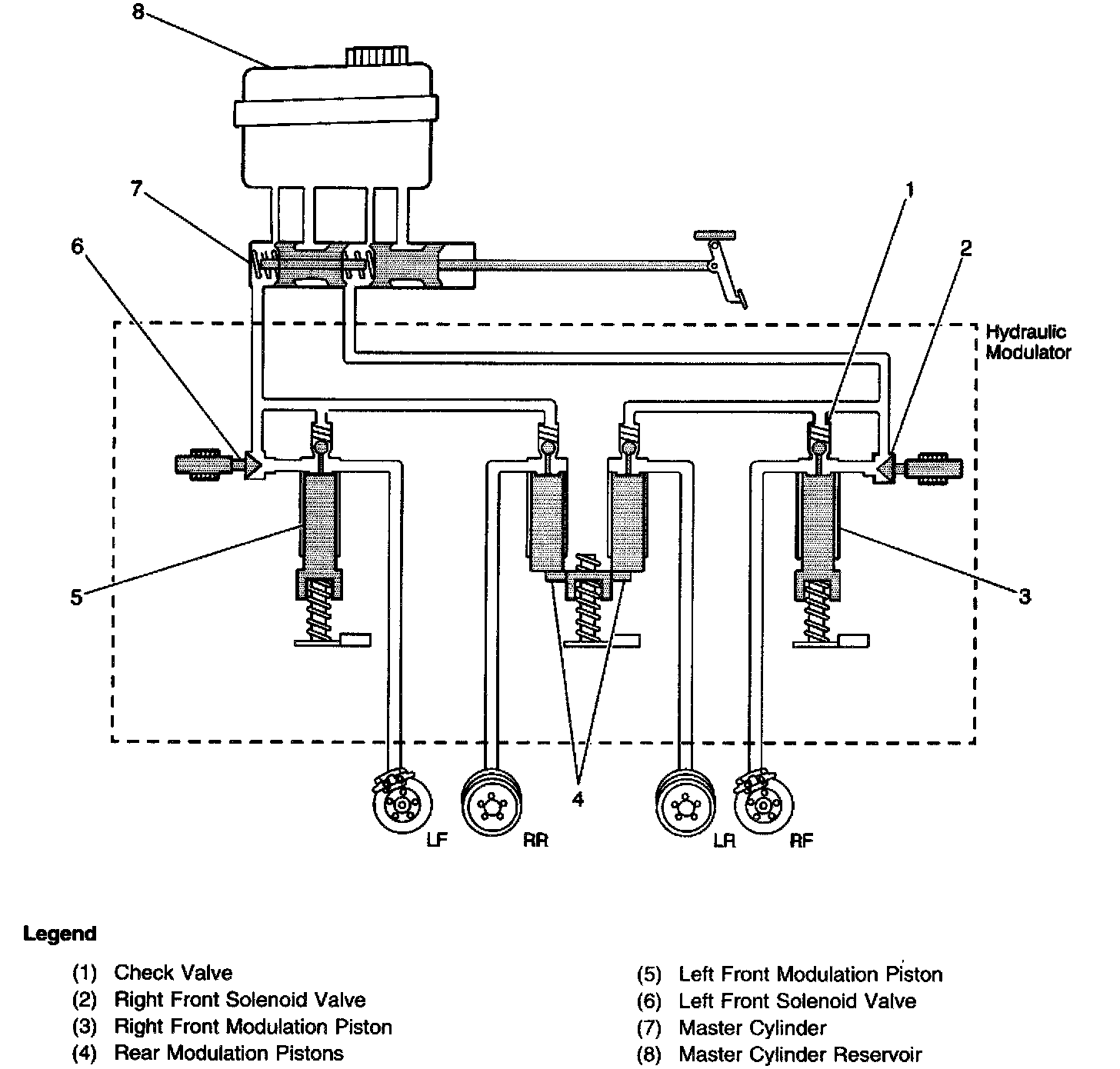 8

7

6

1

2

Hydraulic Modulator

5

3

4

LF

RR

LR

RF

Legend

(1) Check Valve
(2) Right Front Solenoid Valve
(3) Right Front Modulation Piston
(4) Rear Modulation Pistons

(5) Left Front Modulation Piston
(6) Left Front Solenoid Valve
(7) Master Cylinder
(8) Master Cylinder Reservoir