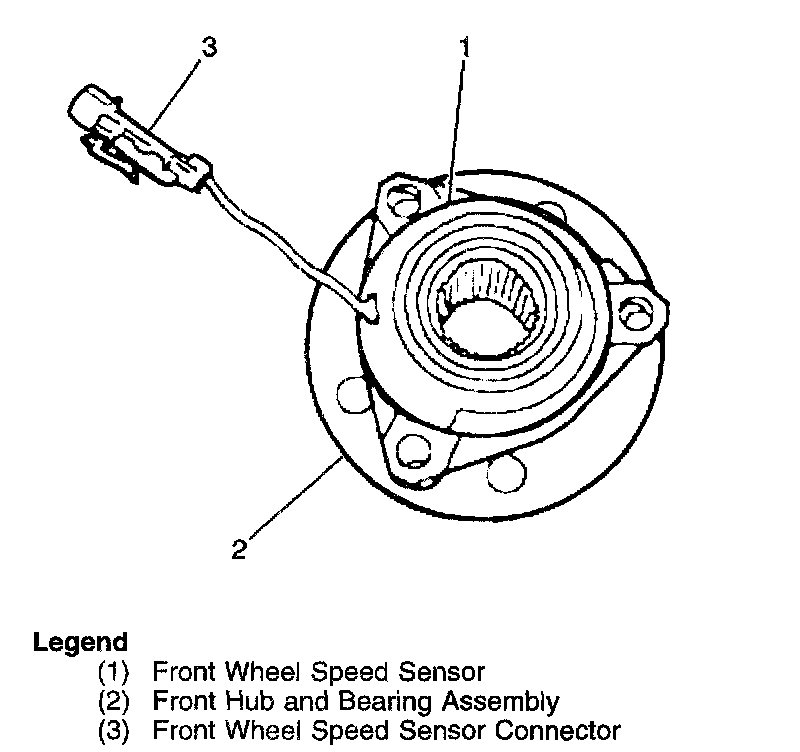 3
1
2

Legend
(1) Front Wheel Speed Sensor
(2) Front Hub and Bearing Assembly
(3) Front Wheel Speed Sensor Connector