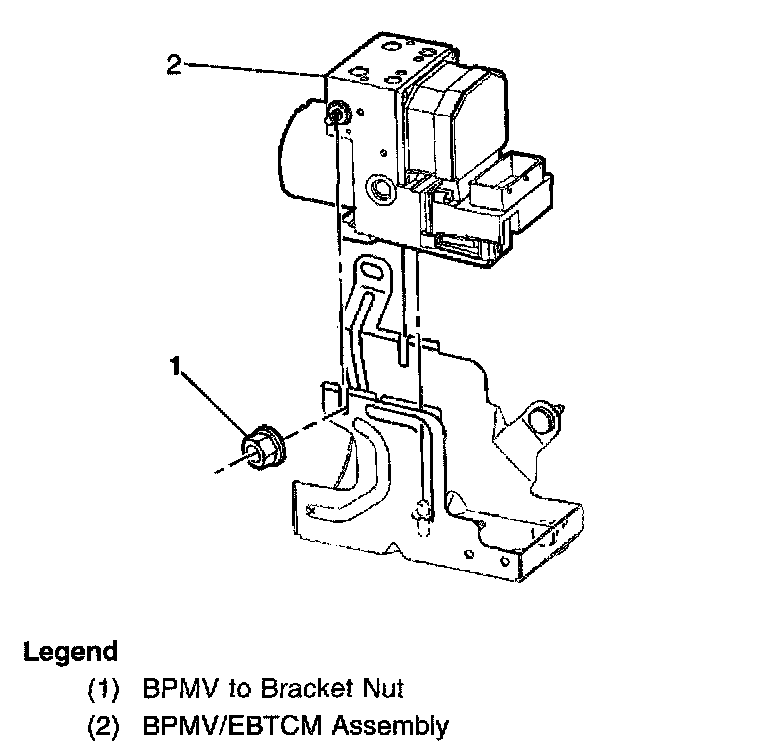 2

1

Legend

(1) BPMV to Bracket Nut

(2) BPMV/EBTCM Assembly