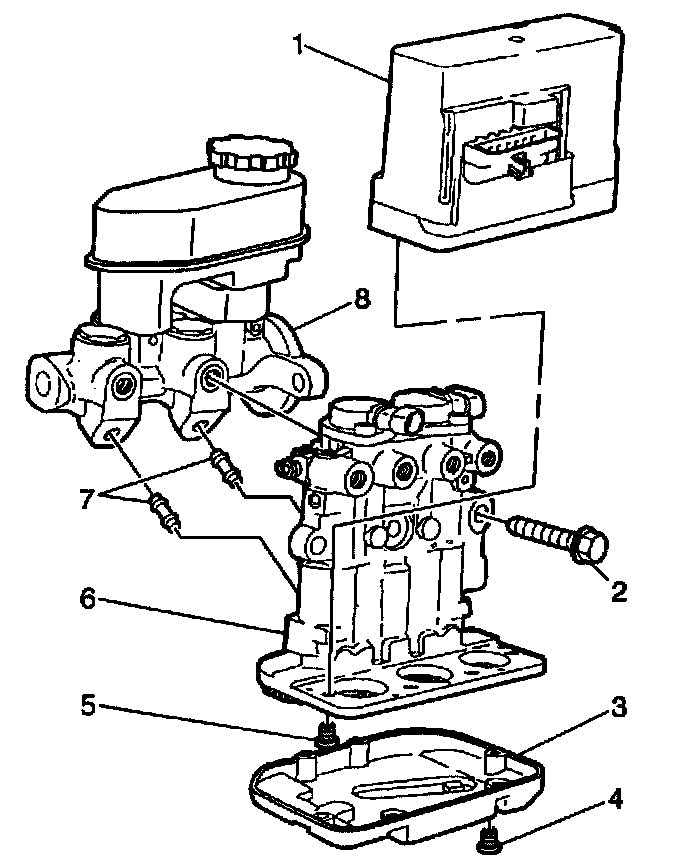 1
8
7
2
6
5
3
4