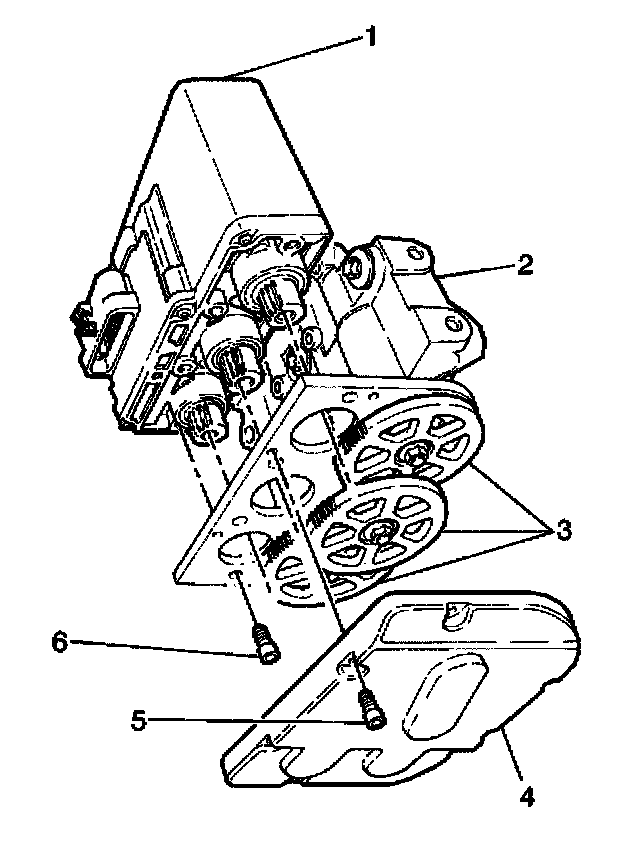 1
2
3
6
5
4