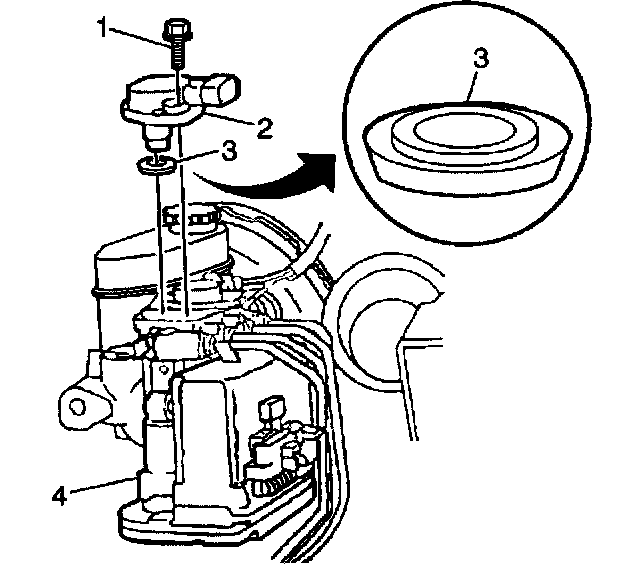 1
2
3
3
4