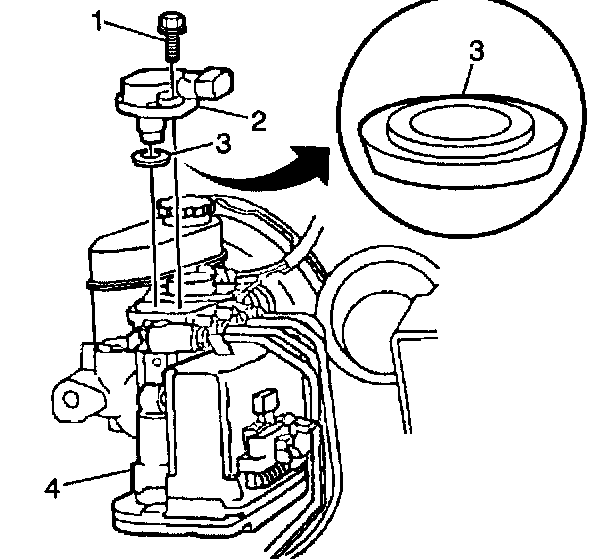 1
2
3
3
4