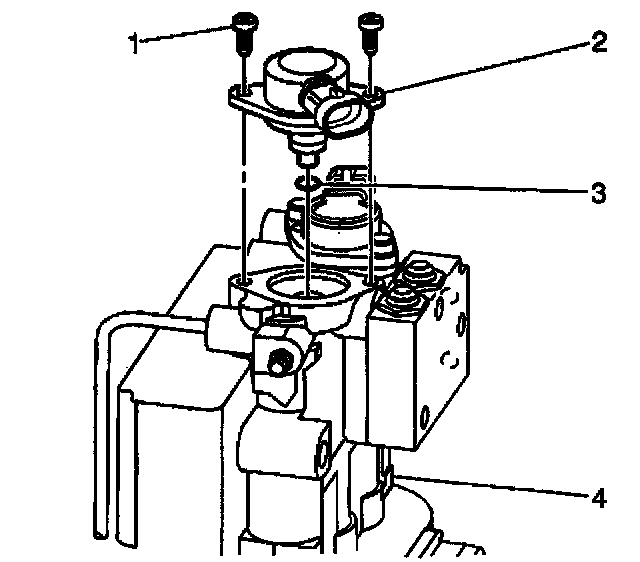 1
2
3
4