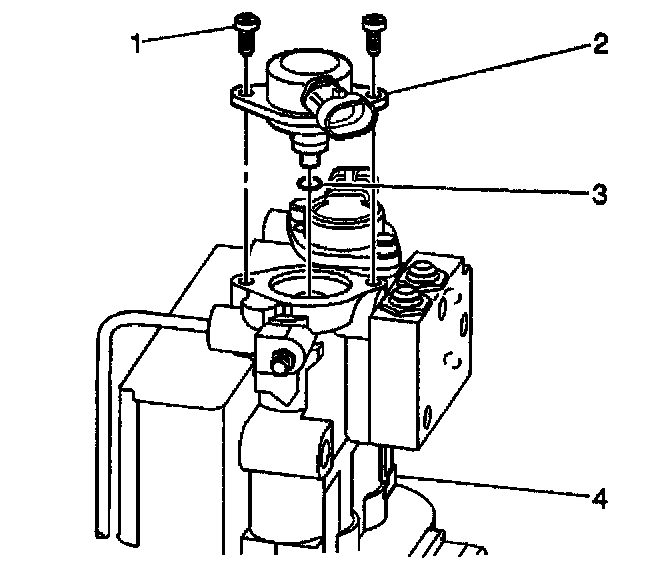 1
2
3
4